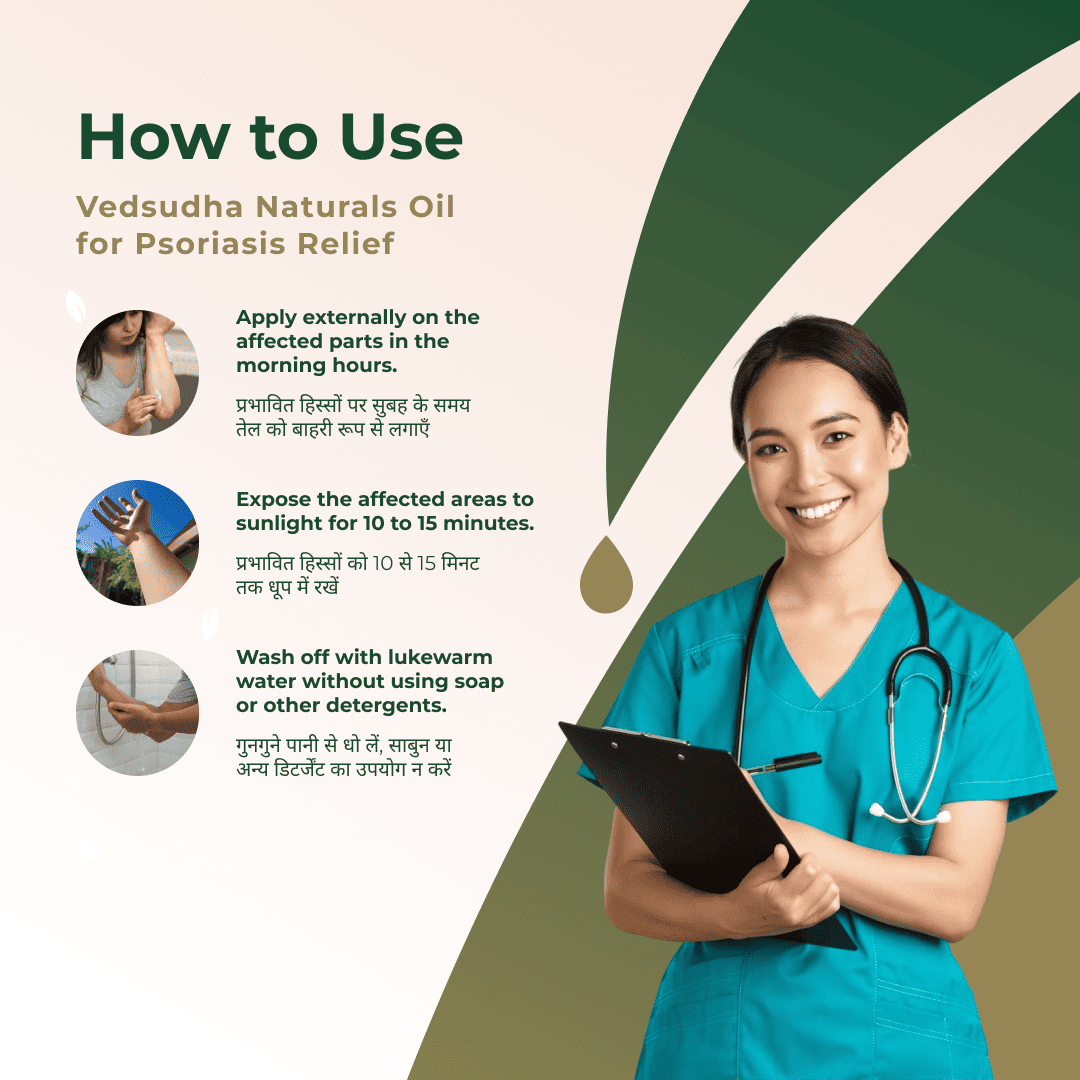 How to Use

Vedsudha Naturals Oil for Psoriasis Relief

Apply externally on the affected parts in the morning hours.

प्रभावित हिस्सों पर सुबह के समय तेल को बाहरी रूप से लगाएँ

Expose the affected areas to sunlight for 10 to 15 minutes.

प्रभावित हिस्सों को 10 से 15 मिनट तक धूप में रखें

Wash off with lukewarm water without using soap or other detergents.

गुनगुने पानी से धो लें, साबुन या अन्य डिटर्जेंट का उपयोग न करें